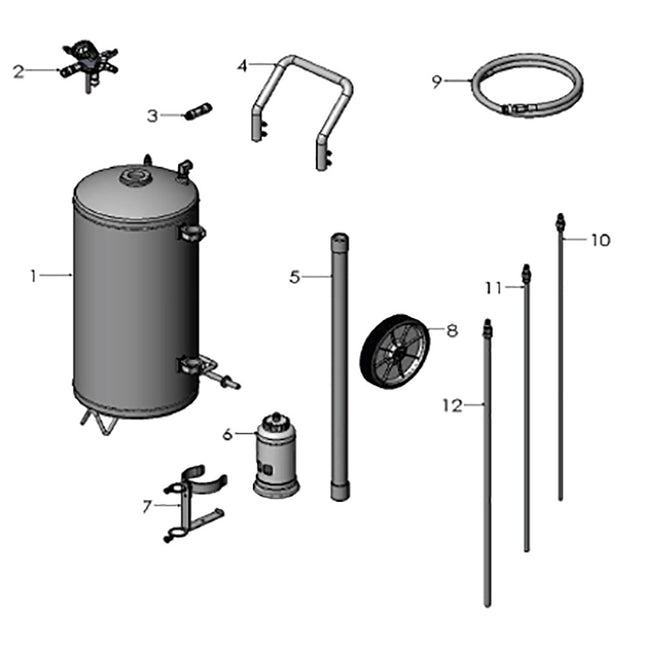 2
4
9
3
1
5
10
11
8
12
6
7